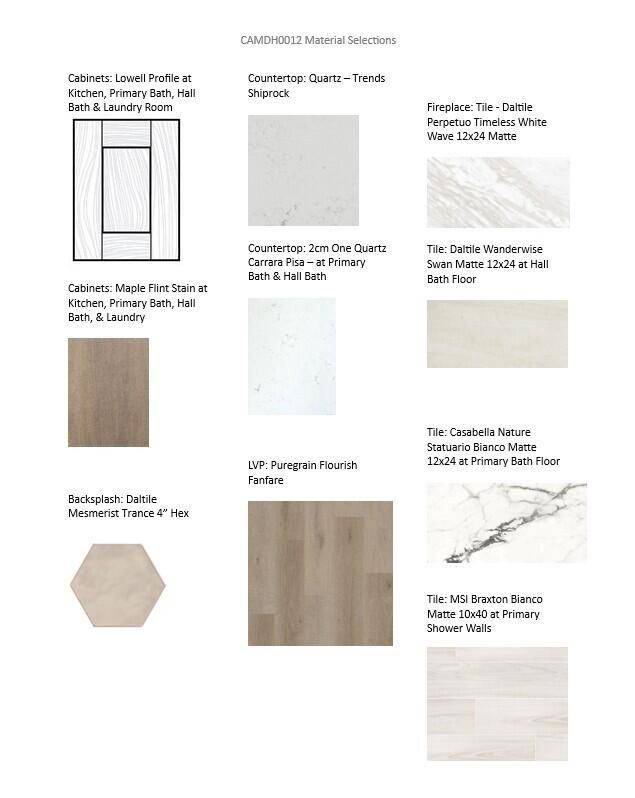 CAMDH0012 Material Selections

Cabinets: Lowell Profile at Kitchen, Primary Bath, Hall Bath & Laundry Room

Cabinets: Maple Flint Stain at Kitchen, Primary Bath, Hall Bath, & Laundry

Backsplash: Daltile Mesmerist Trance 4" Hex

Countertop: Quartz – Trends Shiprock

Countertop: 2cm One Quartz Carrara Pisa – at Primary Bath & Hall Bath

LVP: Puregrain Flourish Fanfare

Fireplace: Tile - Daltile Perpetuo Timeless White Wave 12x24 Matte

Tile: Daltile Wanderwise Swan Matte 12x24 at Hall Bath Floor

Tile: Casabella Nature Statuario Bianco Matte 12x24 at Primary Bath Floor

Tile: MSI Braxton Bianco Matte 10x40 at Primary Shower Walls